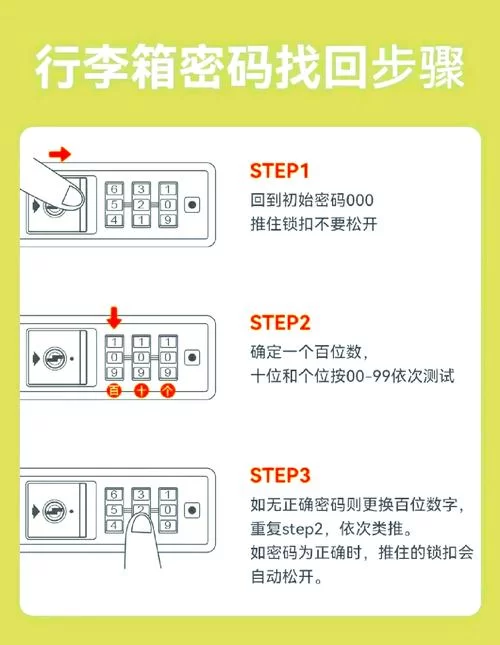 行李箱密码找回步骤

6 3 1
5 2 0
4 1 9

STEP1
回到初始密码000
推住锁扣不要松开

1 1 1
0 0 0
9 9 9
百 十 个

STEP2
确定一个百位数，
十位和个位按00-99依次测试

6 3 1
5 2 0
4 1 9

STEP3
如无正确密码则更换百位数字，
重复step2，依次类推。
如密码为正确时，推住的锁扣会自动松开。