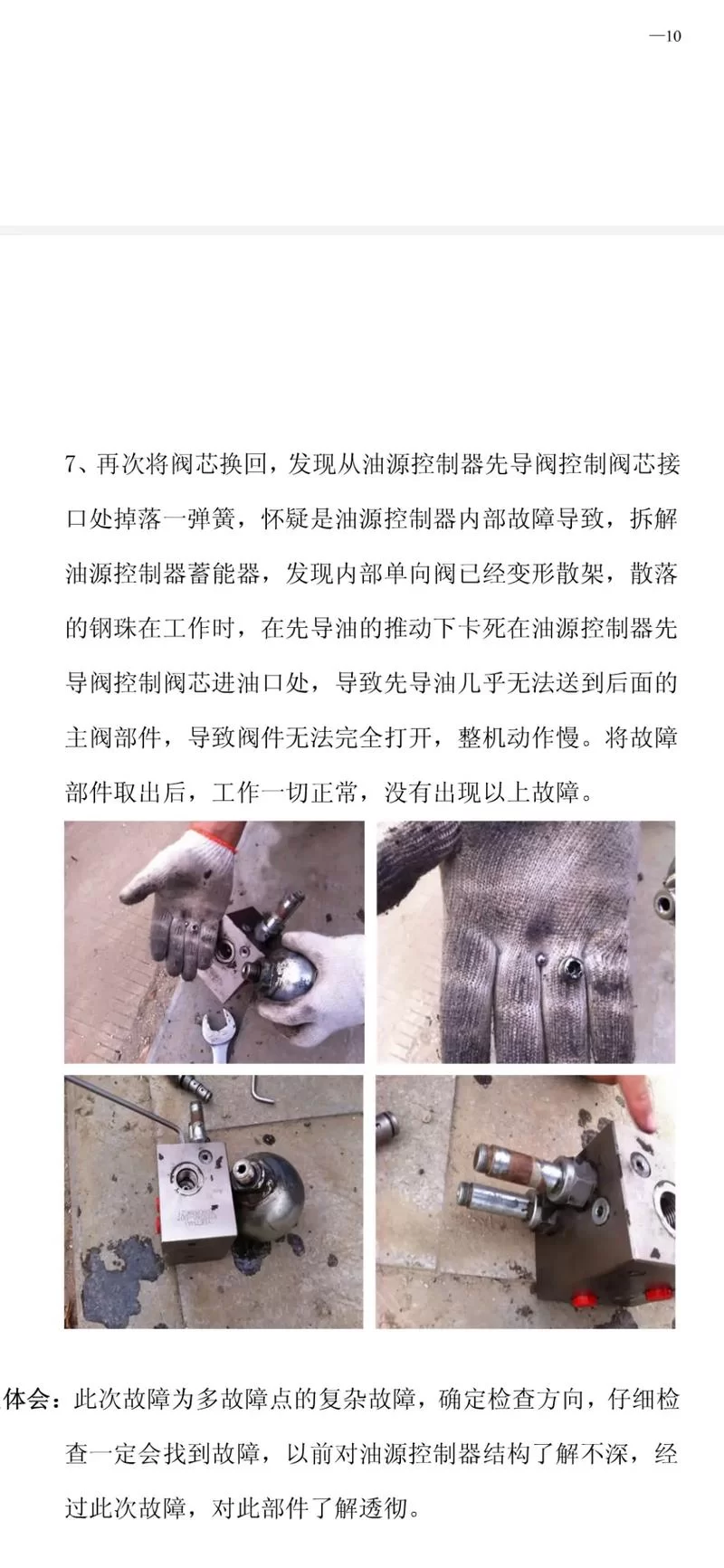 —10

7、再次将阀芯换回，发现从油源控制器先导阀控制阀芯接口处掉落一弹簧，怀疑是油源控制器内部故障导致，拆解油源控制器蓄能器，发现内部单向阀已经变形散架，散落的钢珠在工作时，在先导油的推动下卡死在油源控制器先导阀控制阀芯进油口处，导致先导油几乎无法送到后面的主阀部件，导致阀件无法完全打开，整机动作慢。将故障部件取出后，工作一切正常，没有出现以上故障。

体会：此次故障为多故障点的复杂故障，确定检查方向，仔细检查一定会找到故障，以前对油源控制器结构了解不深，经过此次故障，对此部件了解透彻。