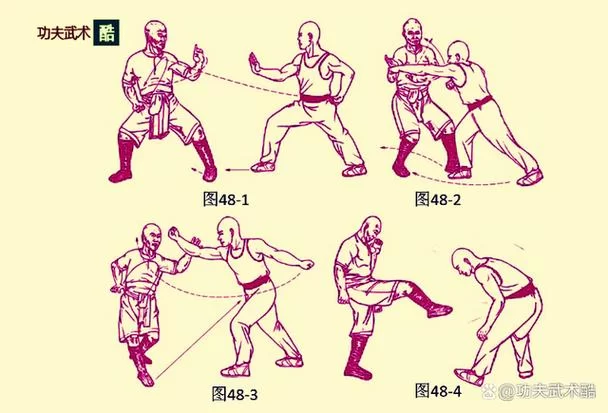 功夫武术 酷

图48-1

图48-2

图48-3

图48-4

@功夫武术酷