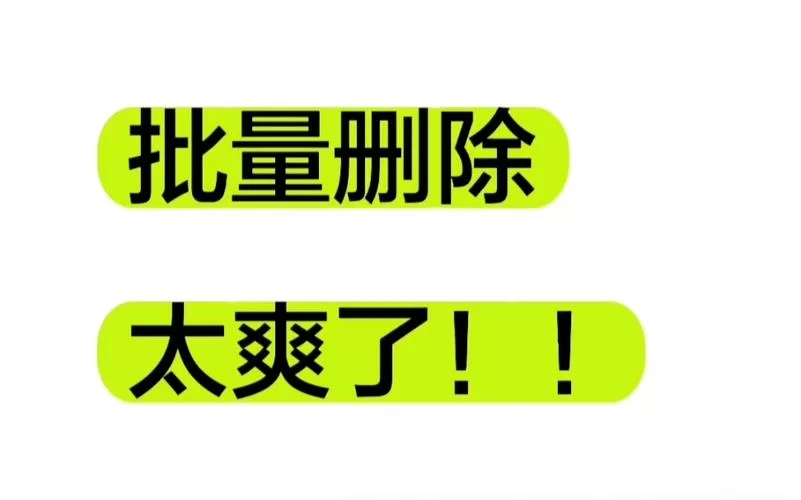 批量删除

太爽了！！