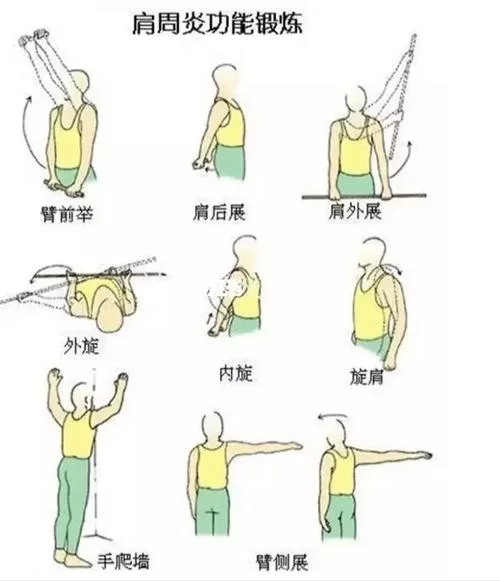 肩周炎功能锻炼

臂前举

肩后展

肩外展

外旋

内旋

旋肩

手爬墙

臂侧展